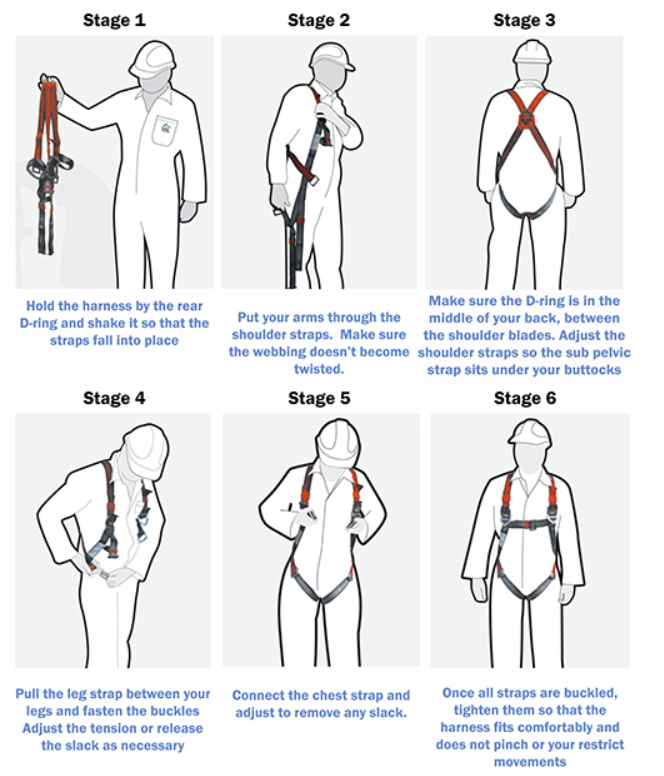 Stage 1

Hold the harness by the rear D-ring and shake it so that the straps fall into place

Stage 2

Put your arms through the shoulder straps. Make sure the webbing doesn't become twisted.

Stage 3

Make sure the D-ring is in the middle of your back, between the shoulder blades. Adjust the shoulder straps so the sub pelvic strap sits under your buttocks

Stage 4

Pull the leg strap between your legs and fasten the buckles Adjust the tension or release the slack as necessary

Stage 5

Connect the chest strap and adjust to remove any slack.

Stage 6

Once all straps are buckled, tighten them so that the harness fits comfortably and does not pinch or your restrict movements